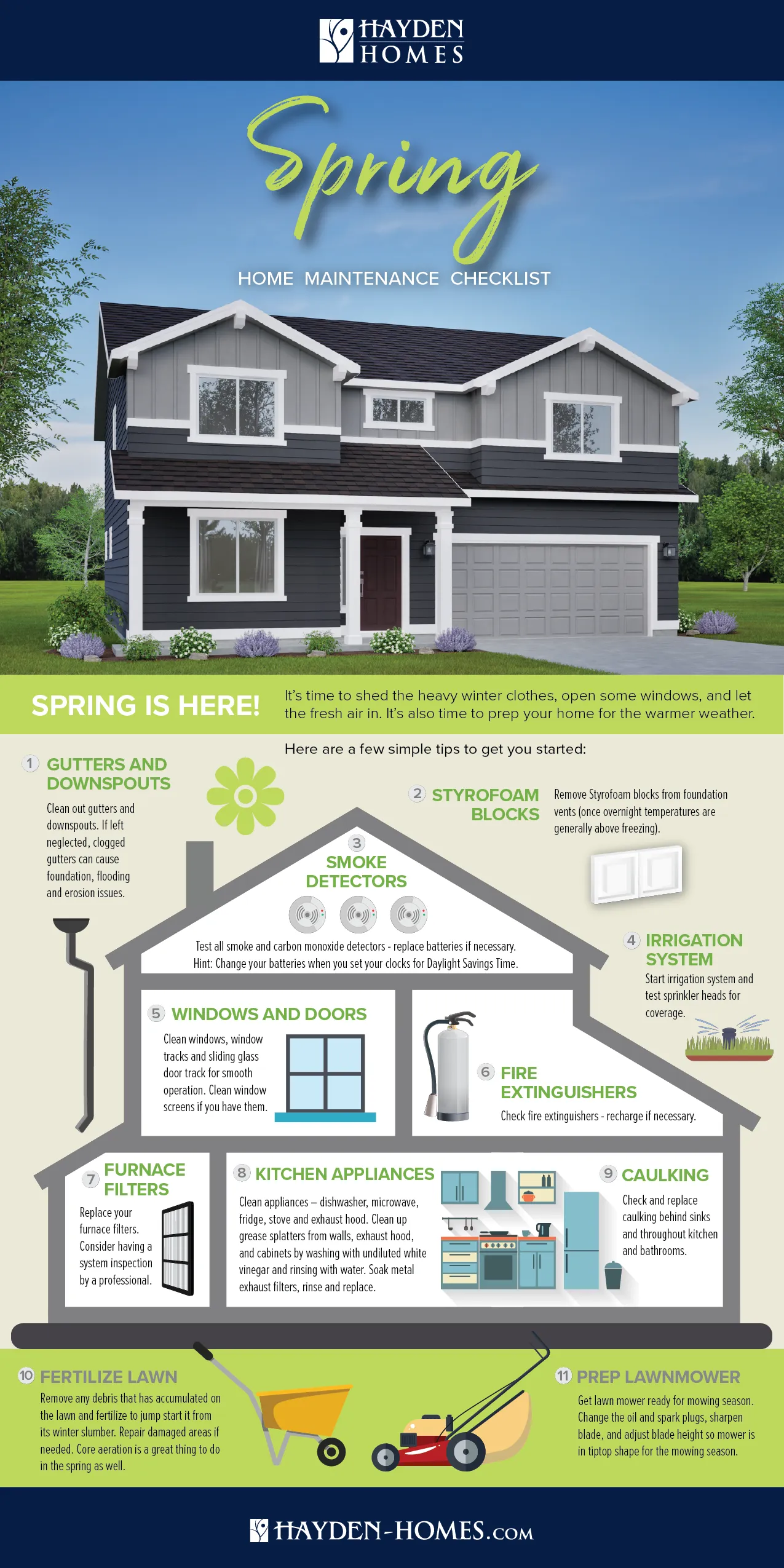 HAYDEN HOMES

Spring

HOME MAINTENANCE CHECKLIST

SPRING IS HERE!

It's time to shed the heavy winter clothes, open some windows, and let the fresh air in. It's also time to prep your home for the warmer weather.

Here are a few simple tips to get you started:

1 GUTTERS AND DOWNSPOUTS

Clean out gutters and downspouts. If left neglected, clogged gutters can cause foundation, flooding and erosion issues.

2 STYROFOAM BLOCKS

Remove Styrofoam blocks from foundation vents (once overnight temperatures are generally above freezing).

3 SMOKE DETECTORS

Test all smoke and carbon monoxide detectors - replace batteries if necessary. Hint: Change your batteries when you set your clocks for Daylight Savings Time.

4 IRRIGATION SYSTEM

Start irrigation system and test sprinkler heads for coverage.

5 WINDOWS AND DOORS

Clean windows, window tracks and sliding glass door track for smooth operation. Clean window screens if you have them.

6 FIRE EXTINGUISHERS

Check fire extinguishers - recharge if necessary.

7 FURNACE FILTERS

Replace your furnace filters. Consider having a system inspection by a professional.

8 KITCHEN APPLIANCES

Clean appliances – dishwasher, microwave, fridge, stove and exhaust hood. Clean up grease splatters from walls, exhaust hood, and cabinets by washing with undiluted white vinegar and rinsing with water. Soak metal exhaust filters, rinse and replace.

9 CAULKING

Check and replace caulking behind sinks and throughout kitchen and bathrooms.

10 FERTILIZE LAWN

Remove any debris that has accumulated on the lawn and fertilize to jump start it from its winter slumber. Repair damaged areas if needed. Core aeration is a great thing to do in the spring as well.

11 PREP LAWNMOWER

Get lawn mower ready for mowing season. Change the oil and spark plugs, sharpen blade, and adjust blade height so mower is in tiptop shape for the mowing season.

HAYDEN-HOMES.COM