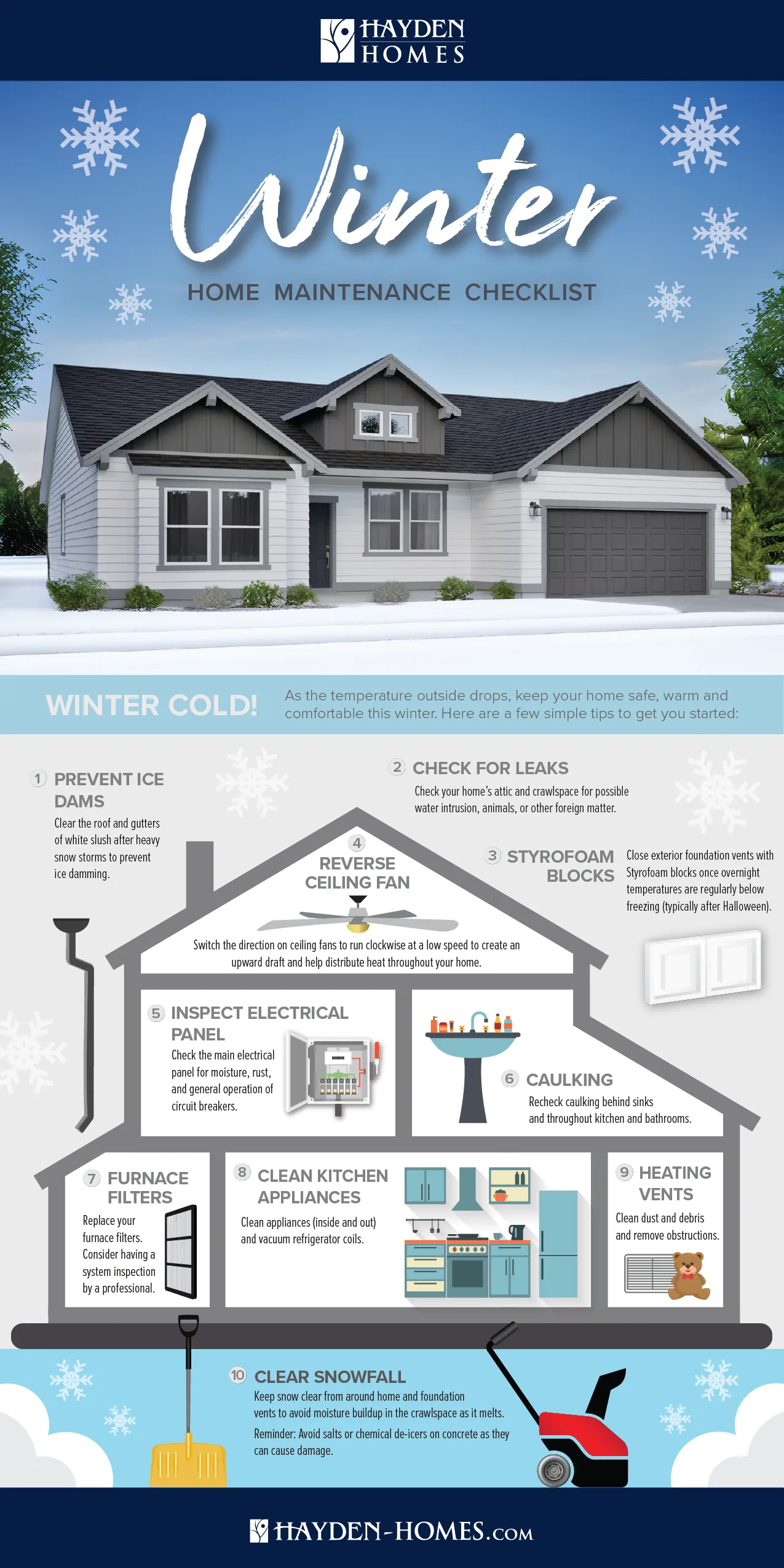 HAYDEN HOMES

Winter

HOME MAINTENANCE CHECKLIST

WINTER COLD!

As the temperature outside drops, keep your home safe, warm and comfortable this winter. Here are a few simple tips to get you started:

1 PREVENT ICE DAMS

Clear the roof and gutters of white slush after heavy snow storms to prevent ice damming.

2 CHECK FOR LEAKS

Check your home's attic and crawlspace for possible water intrusion, animals, or other foreign matter.

3 STYROFOAM BLOCKS

Close exterior foundation vents with Styrofoam blocks once overnight temperatures are regularly below freezing (typically after Halloween).

4 REVERSE CEILING FAN

Switch the direction on ceiling fans to run clockwise at a low speed to create an upward draft and help distribute heat throughout your home.

5 INSPECT ELECTRICAL PANEL

Check the main electrical panel for moisture, rust, and general operation of circuit breakers.

6 CAULKING

Recheck caulking behind sinks and throughout kitchen and bathrooms.

7 FURNACE FILTERS

Replace your furnace filters. Consider having a system inspection by a professional.

8 CLEAN KITCHEN APPLIANCES

Clean appliances (inside and out) and vacuum refrigerator coils.

9 HEATING VENTS

Clean dust and debris and remove obstructions.

10 CLEAR SNOWFALL

Keep snow clear from around home and foundation vents to avoid moisture buildup in the crawlspace as it melts.

Reminder: Avoid salts or chemical de-icers on concrete as they can cause damage.

HAYDEN-HOMES.COM